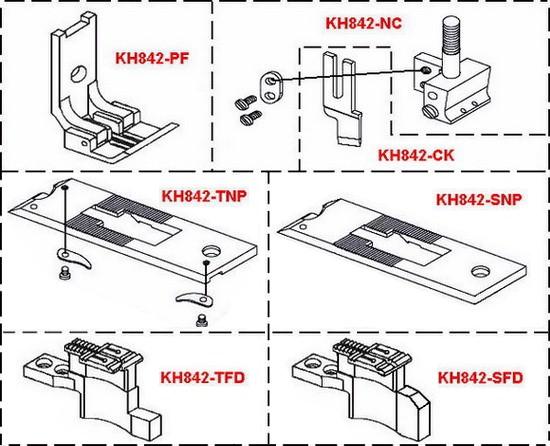 KH842-PF

KH842-NC

KH842-CK

KH842-TNP

KH842-SNP

KH842-TFD

KH842-SFD