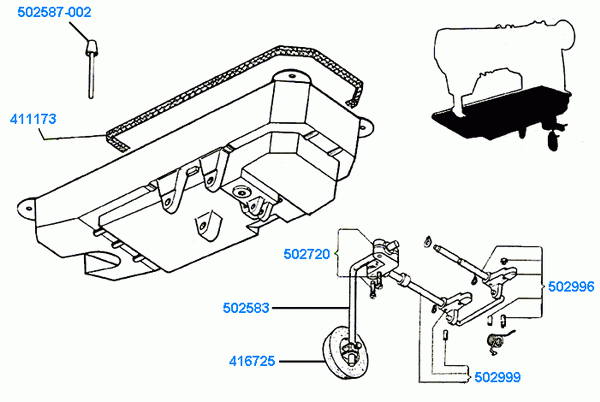 502587-002

411173

502720

502583

416725

502996

502999