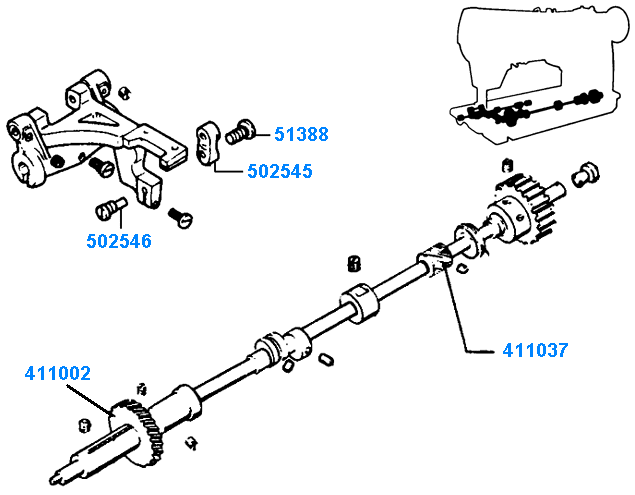 51388
502545
502546
411037
411002