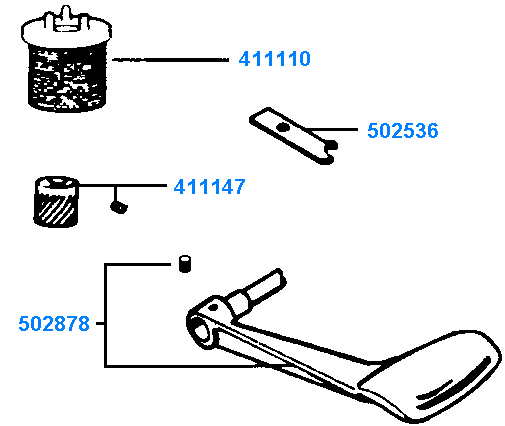 411110

502536

411147

502878