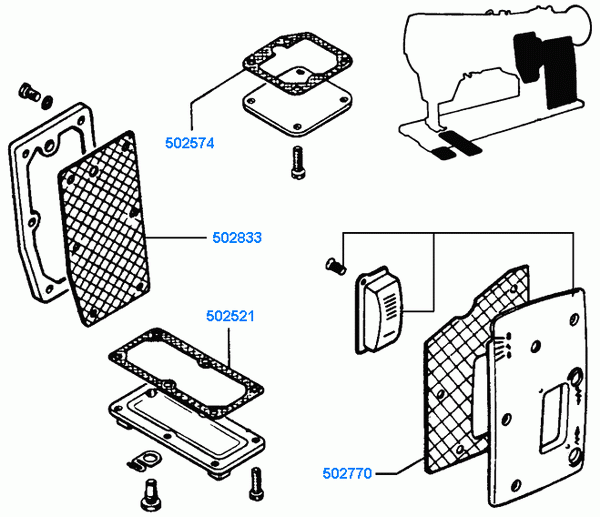 502574

502833

502521

502770