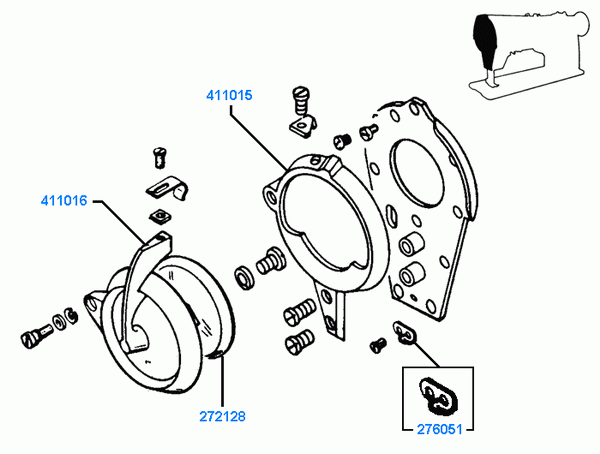 411015

411016

272128

276051